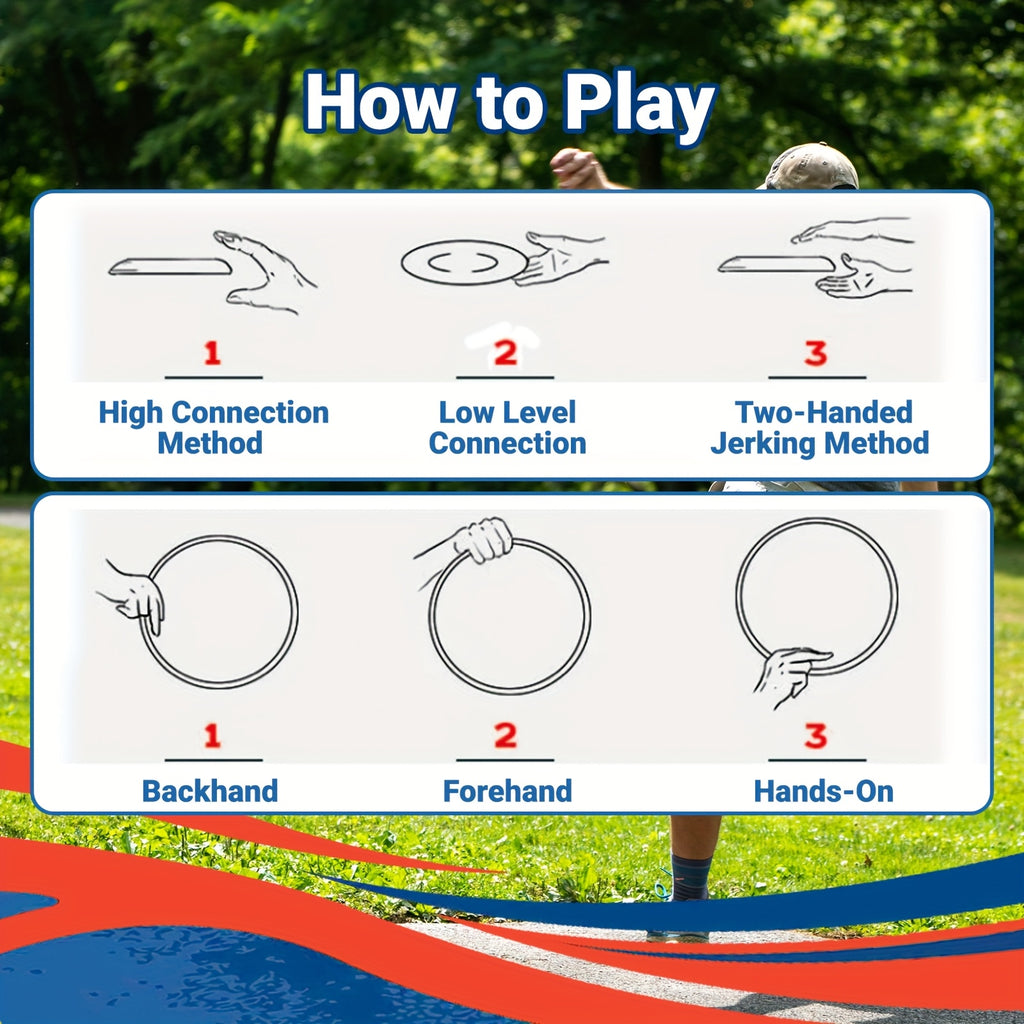 How to Play

1
High Connection Method

2
Low Level Connection

3
Two-Handed Jerking Method

1
Backhand

2
Forehand

3
Hands-On