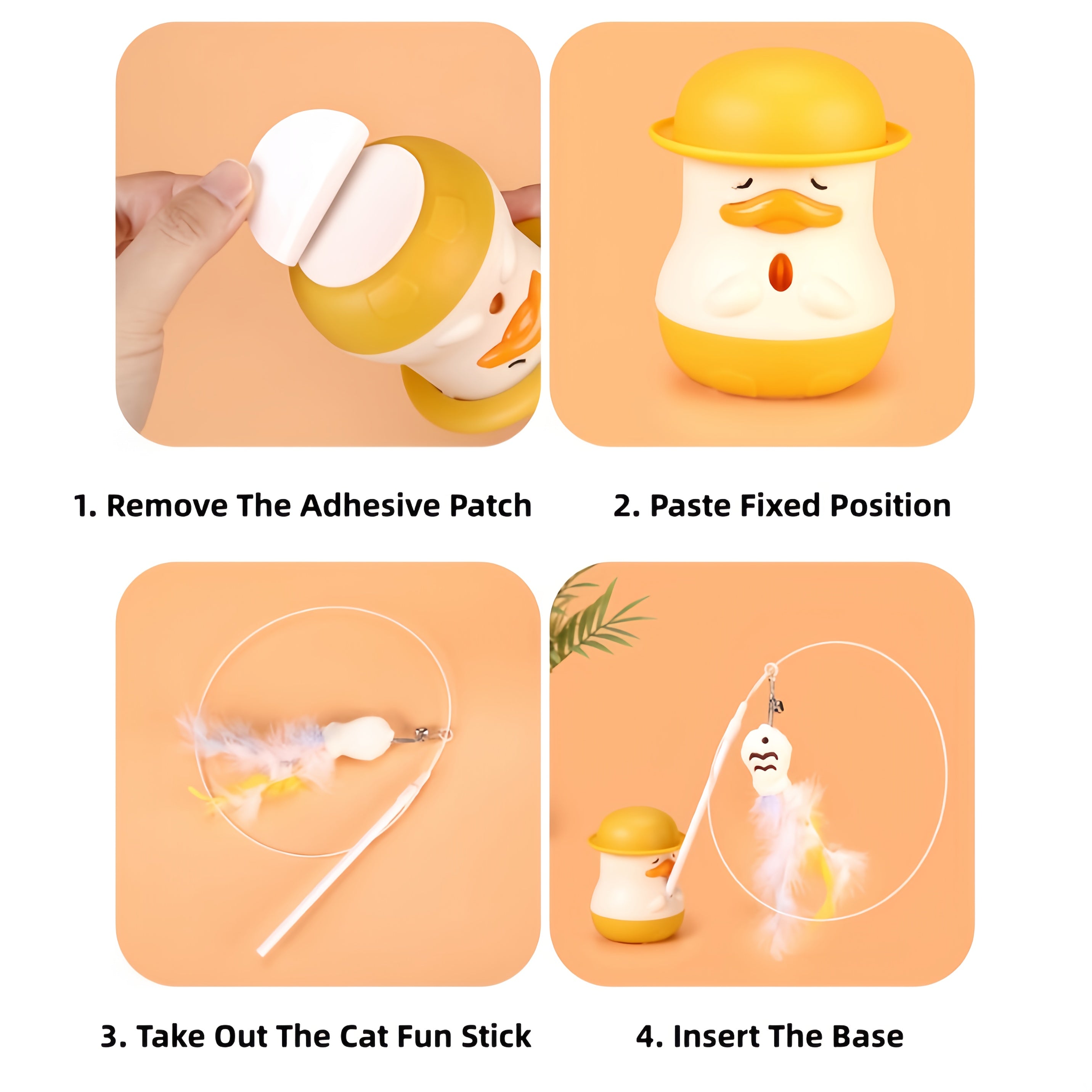 1. Remove The Adhesive Patch

2. Paste Fixed Position

3. Take Out The Cat Fun Stick

4. Insert The Base