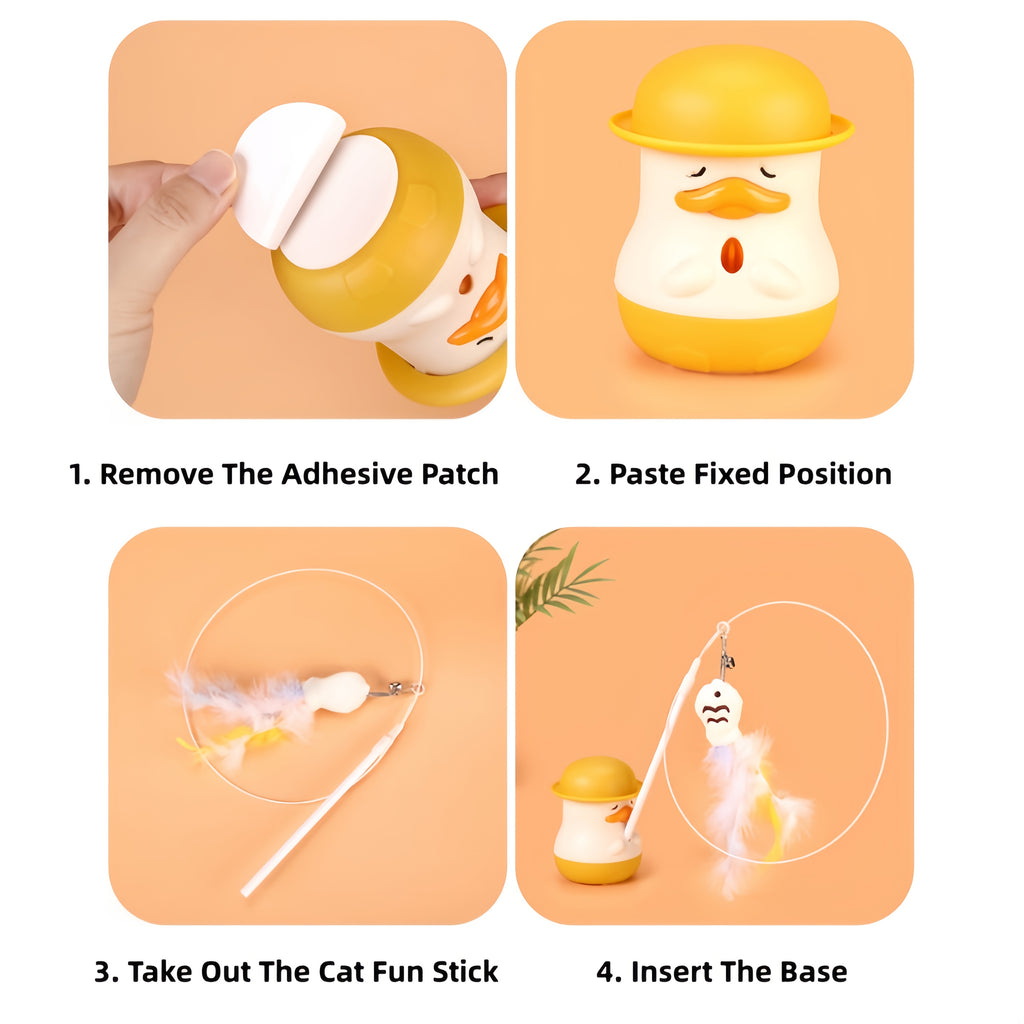 1. Remove The Adhesive Patch

2. Paste Fixed Position

3. Take Out The Cat Fun Stick

4. Insert The Base