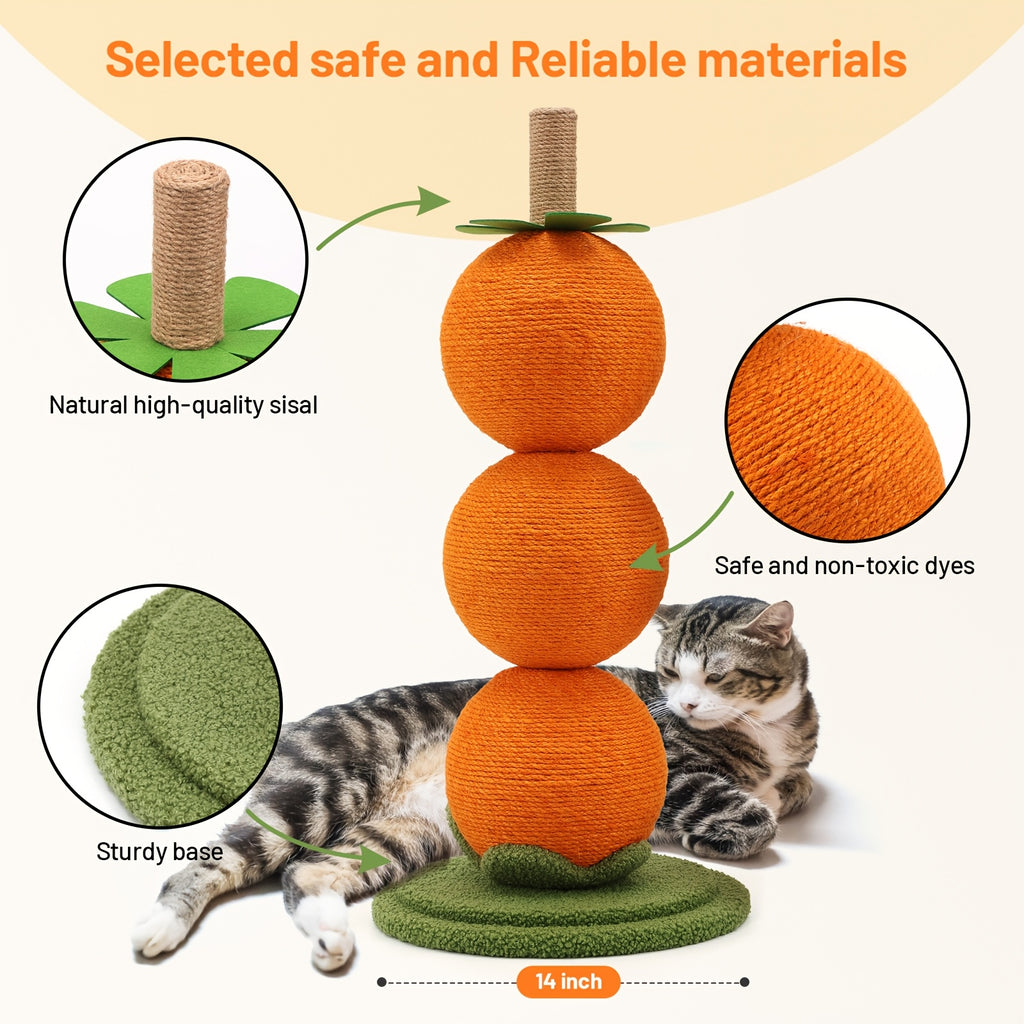 Selected safe and Reliable materials

Natural high-quality sisal

Safe and non-toxic dyes

Sturdy base

14 inch